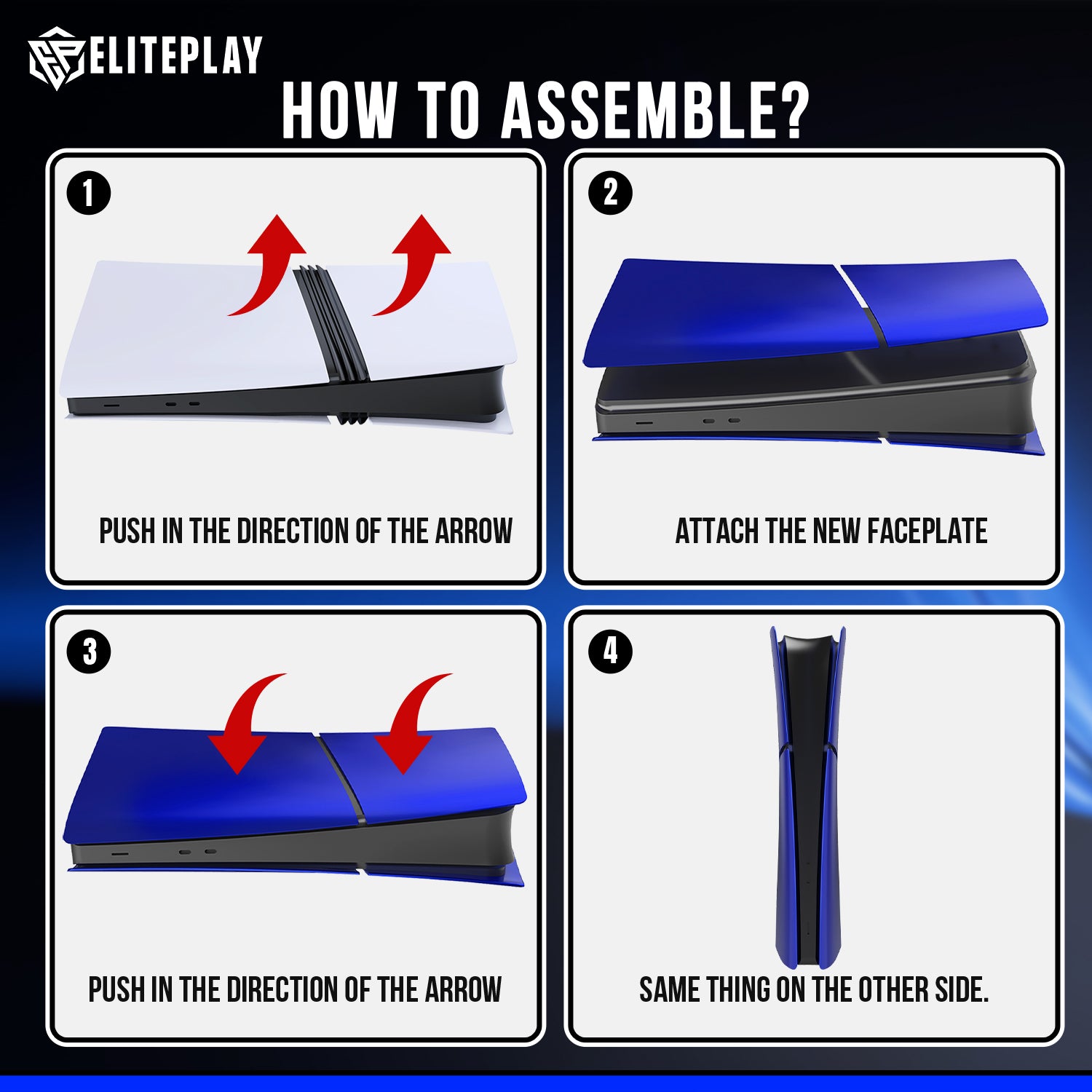 ELITEPLAY

HOW TO ASSEMBLE?

1

PUSH IN THE DIRECTION OF THE ARROW

2

ATTACH THE NEW FACEPLATE

3

PUSH IN THE DIRECTION OF THE ARROW

4

SAME THING ON THE OTHER SIDE.