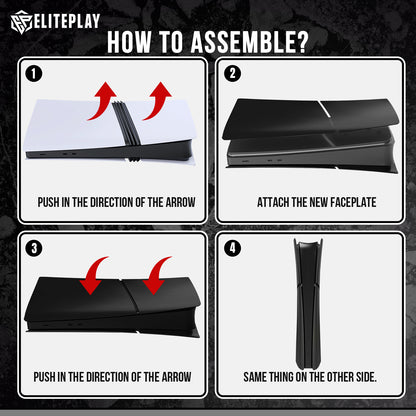 ELITEPLAY

HOW TO ASSEMBLE?

1

PUSH IN THE DIRECTION OF THE ARROW

2

ATTACH THE NEW FACEPLATE

3

PUSH IN THE DIRECTION OF THE ARROW

4

SAME THING ON THE OTHER SIDE.