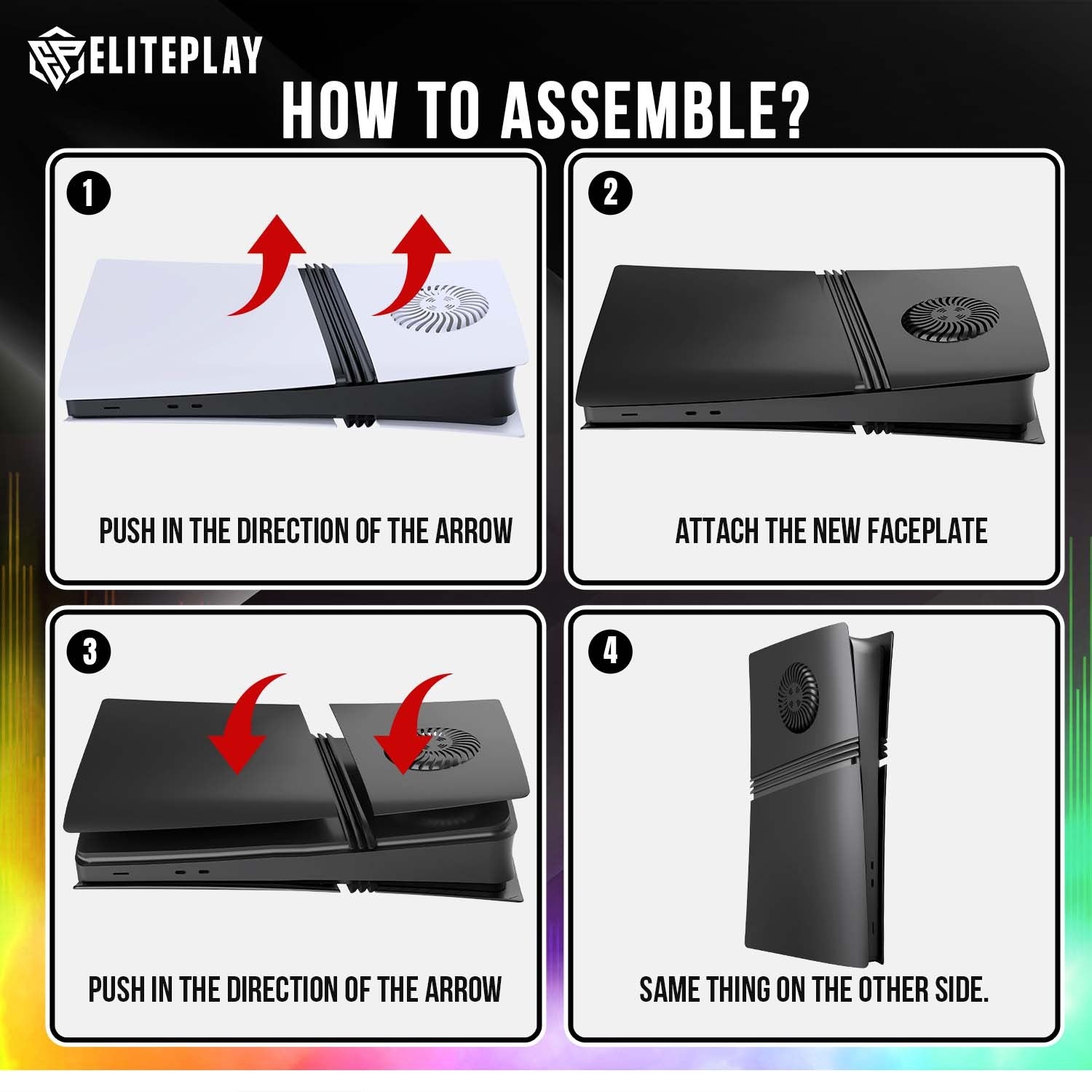 ELITEPLAY

HOW TO ASSEMBLE?

1

PUSH IN THE DIRECTION OF THE ARROW

2

ATTACH THE NEW FACEPLATE

3

PUSH IN THE DIRECTION OF THE ARROW

4

SAME THING ON THE OTHER SIDE.