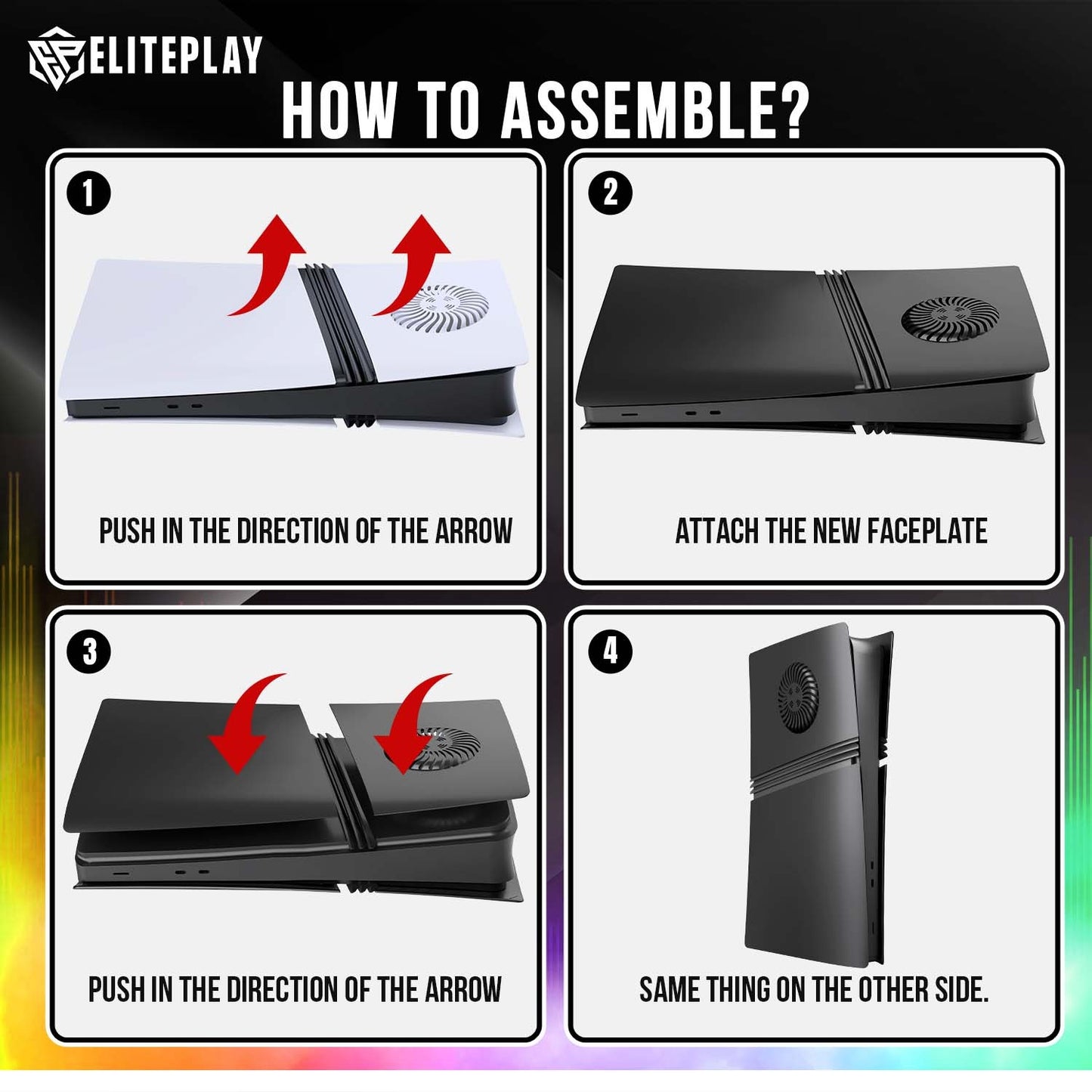 ELITEPLAY

HOW TO ASSEMBLE?

1

PUSH IN THE DIRECTION OF THE ARROW

2

ATTACH THE NEW FACEPLATE

3

PUSH IN THE DIRECTION OF THE ARROW

4

SAME THING ON THE OTHER SIDE.