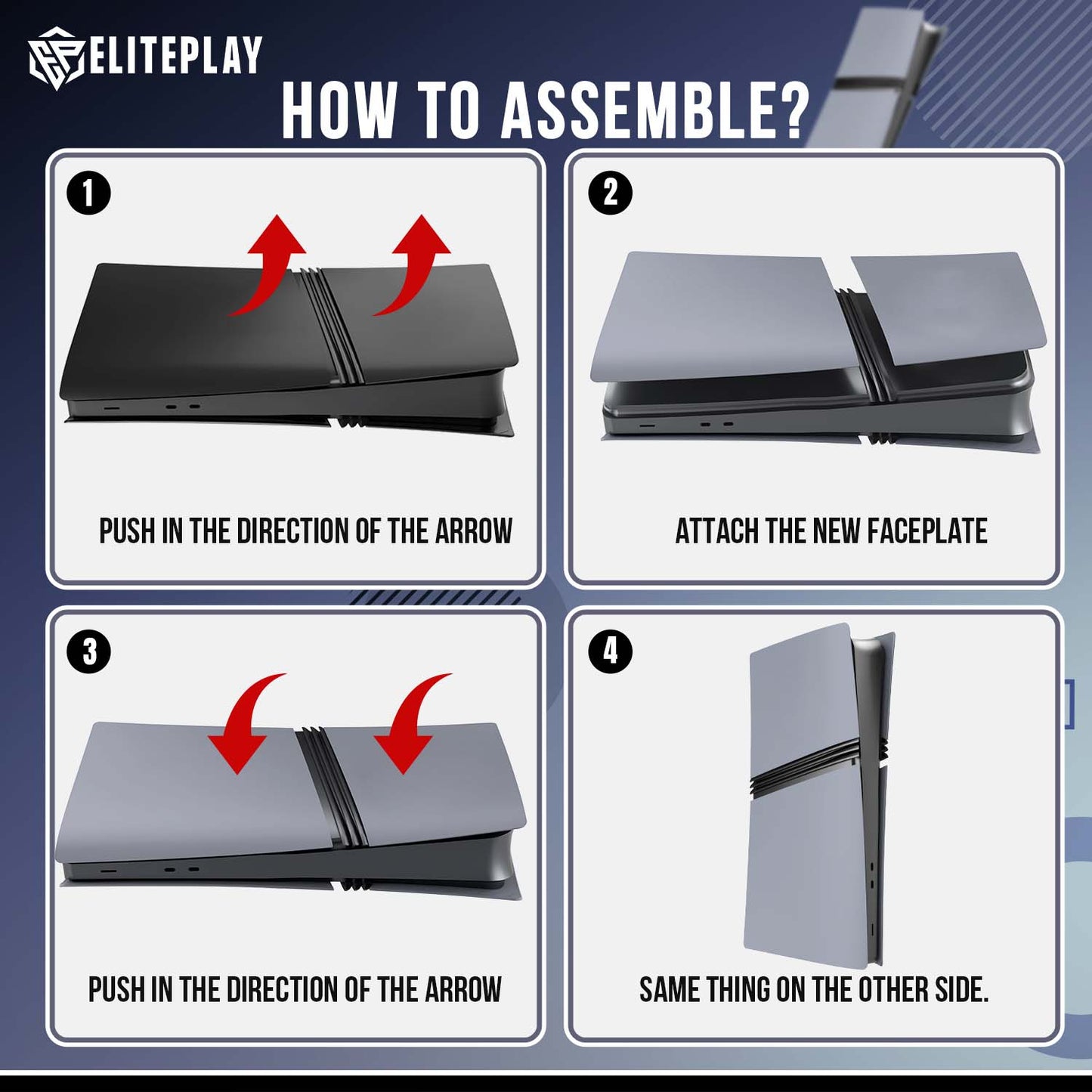 ELITEPLAY

HOW TO ASSEMBLE?

1

PUSH IN THE DIRECTION OF THE ARROW

2

ATTACH THE NEW FACEPLATE

3

PUSH IN THE DIRECTION OF THE ARROW

4

SAME THING ON THE OTHER SIDE.