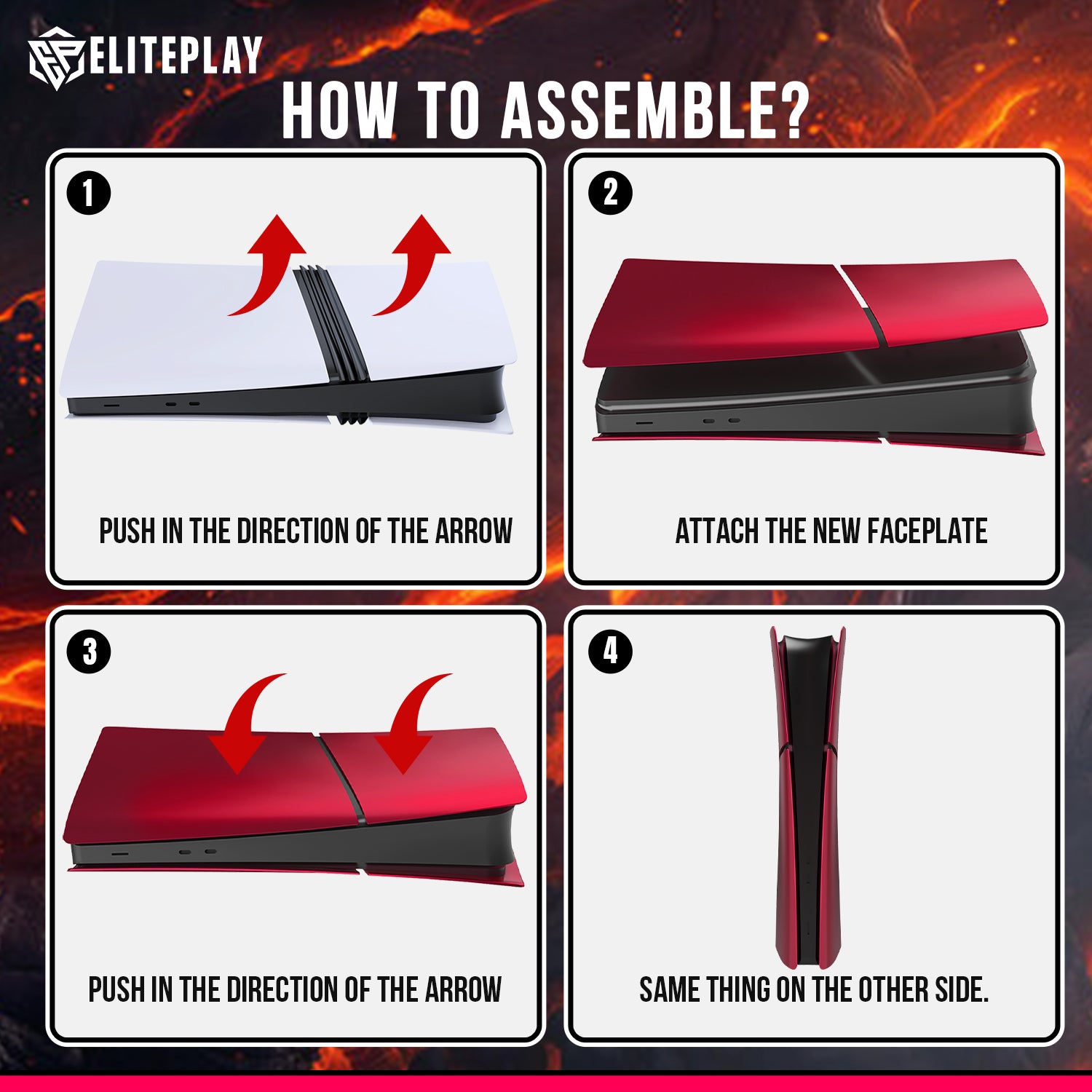 ELITEPLAY

HOW TO ASSEMBLE?

1

PUSH IN THE DIRECTION OF THE ARROW

2

ATTACH THE NEW FACEPLATE

3

PUSH IN THE DIRECTION OF THE ARROW

4

SAME THING ON THE OTHER SIDE.