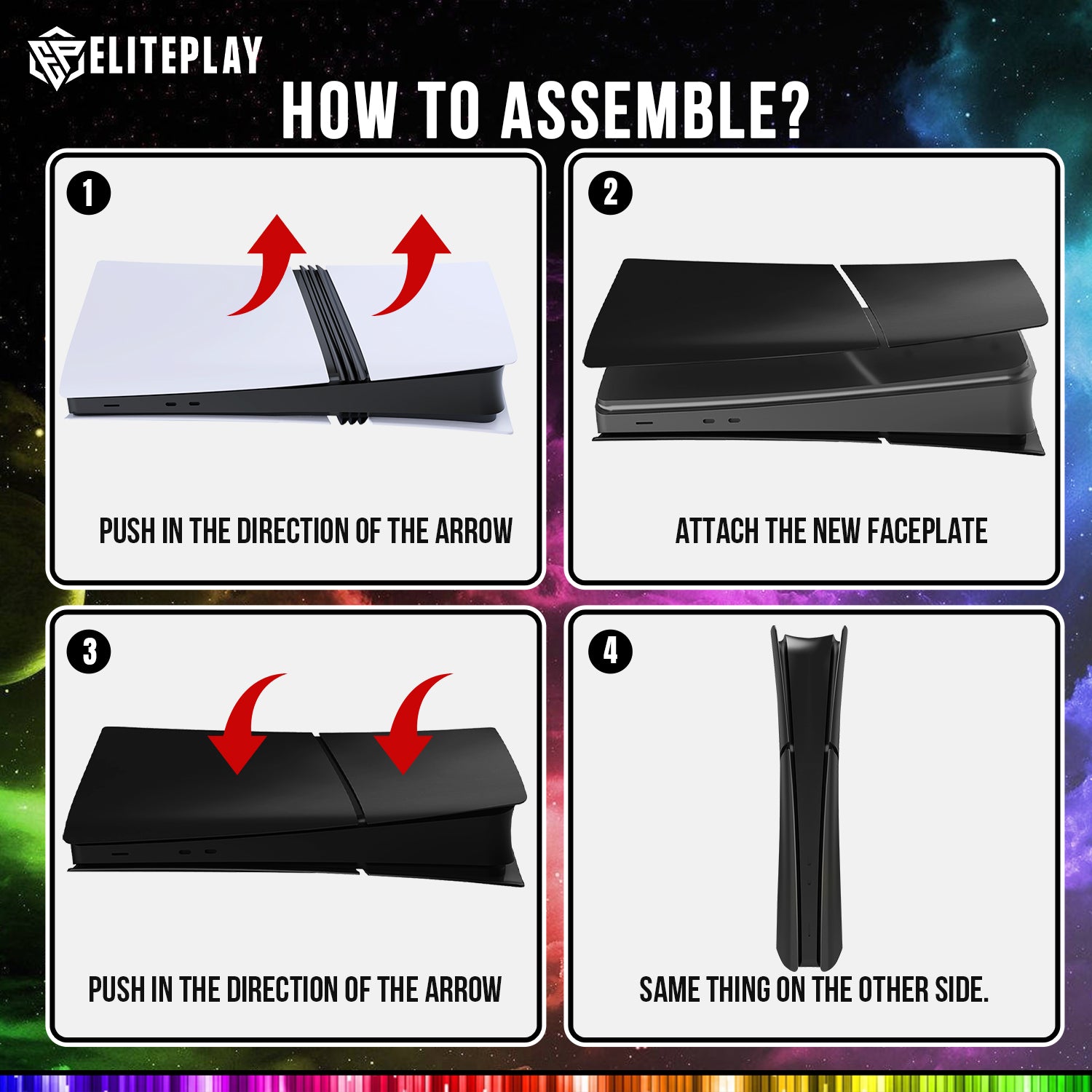 ELITEPLAY

HOW TO ASSEMBLE?

1

PUSH IN THE DIRECTION OF THE ARROW

2

ATTACH THE NEW FACEPLATE

3

PUSH IN THE DIRECTION OF THE ARROW

4

SAME THING ON THE OTHER SIDE.