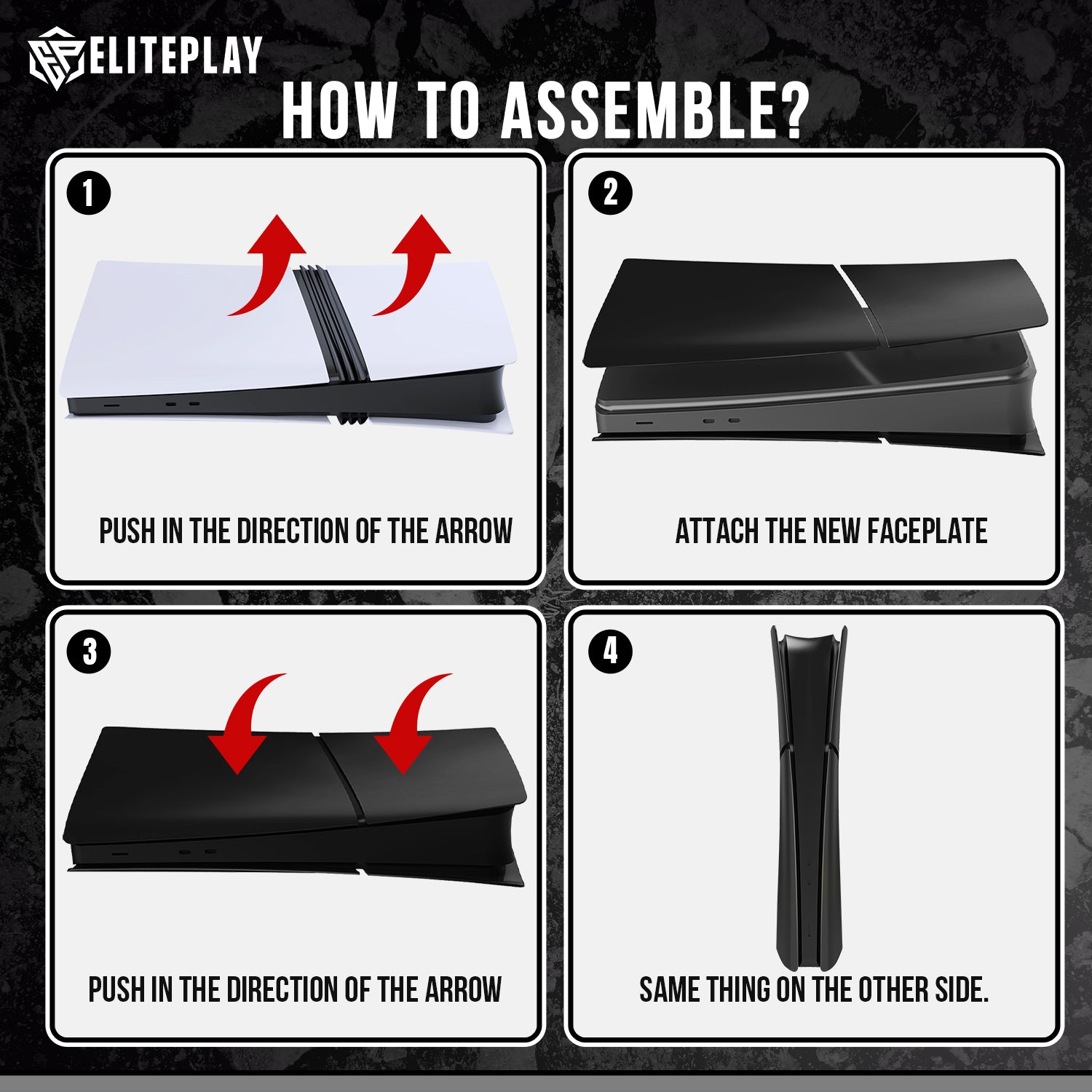 ELITEPLAY

HOW TO ASSEMBLE?

1

PUSH IN THE DIRECTION OF THE ARROW

2

ATTACH THE NEW FACEPLATE

3

PUSH IN THE DIRECTION OF THE ARROW

4

SAME THING ON THE OTHER SIDE.