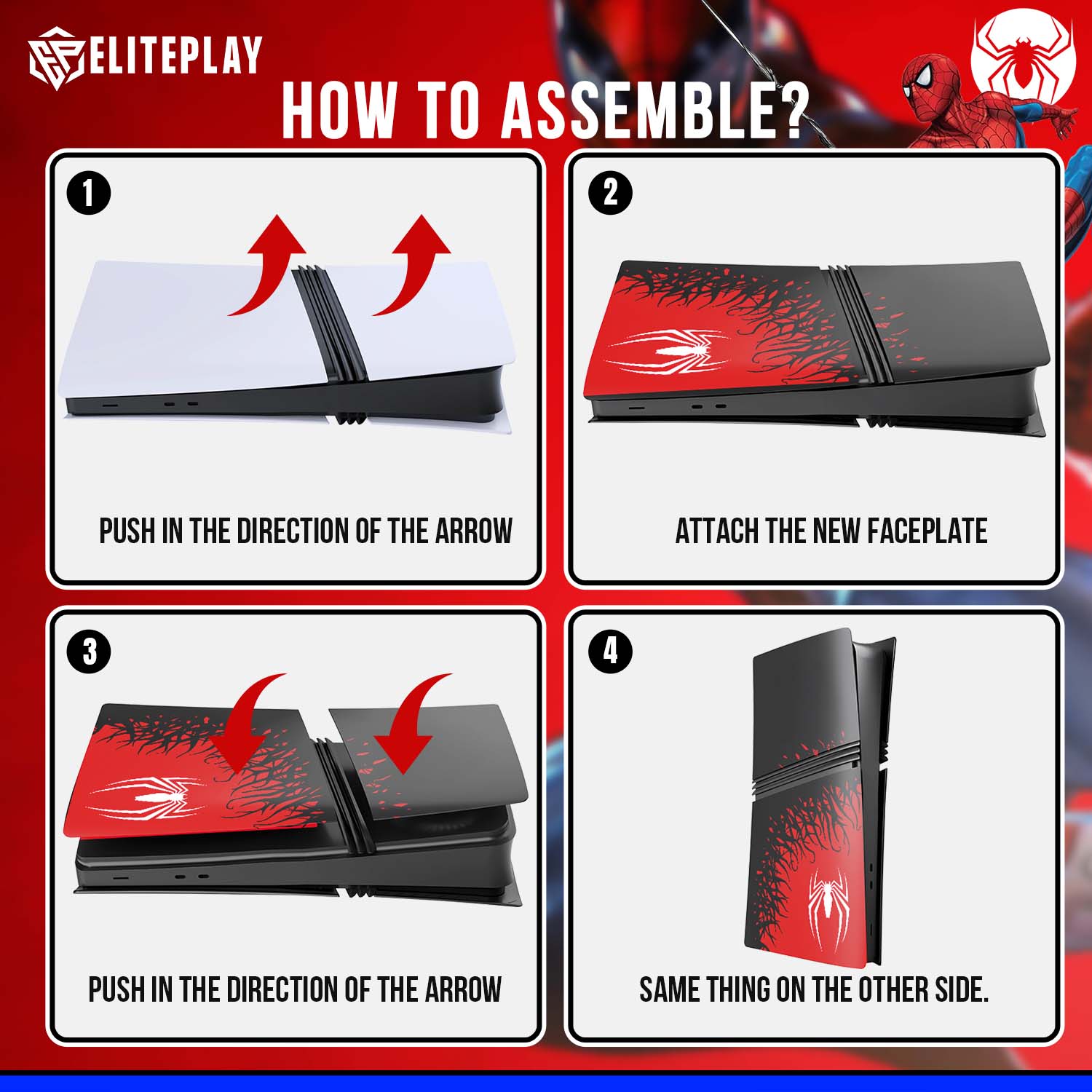 ELITEPLAY

HOW TO ASSEMBLE?

1

PUSH IN THE DIRECTION OF THE ARROW

2

ATTACH THE NEW FACEPLATE

3

PUSH IN THE DIRECTION OF THE ARROW

4

SAME THING ON THE OTHER SIDE.