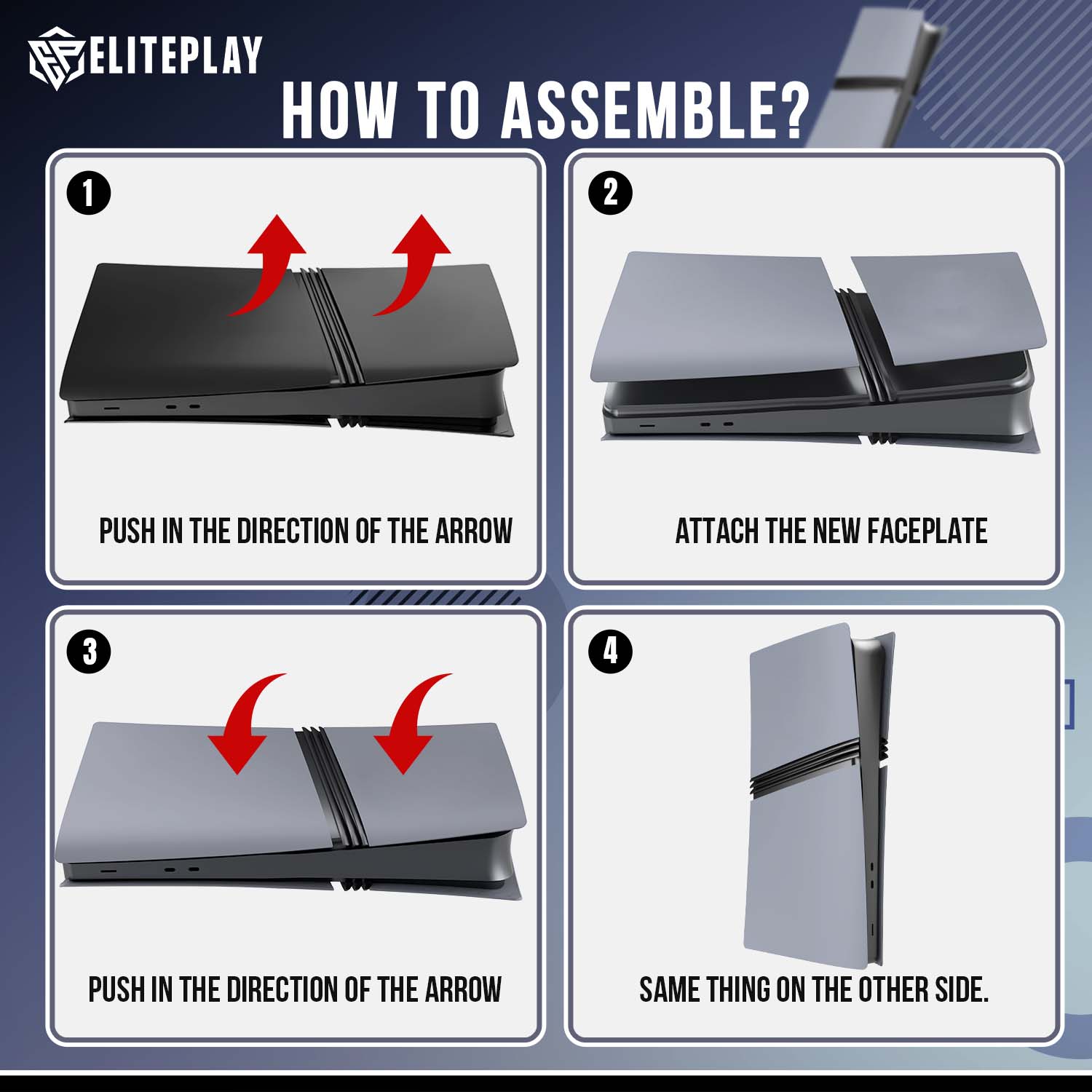 ELITEPLAY

HOW TO ASSEMBLE?

1
PUSH IN THE DIRECTION OF THE ARROW

2
ATTACH THE NEW FACEPLATE

3
PUSH IN THE DIRECTION OF THE ARROW

4
SAME THING ON THE OTHER SIDE.