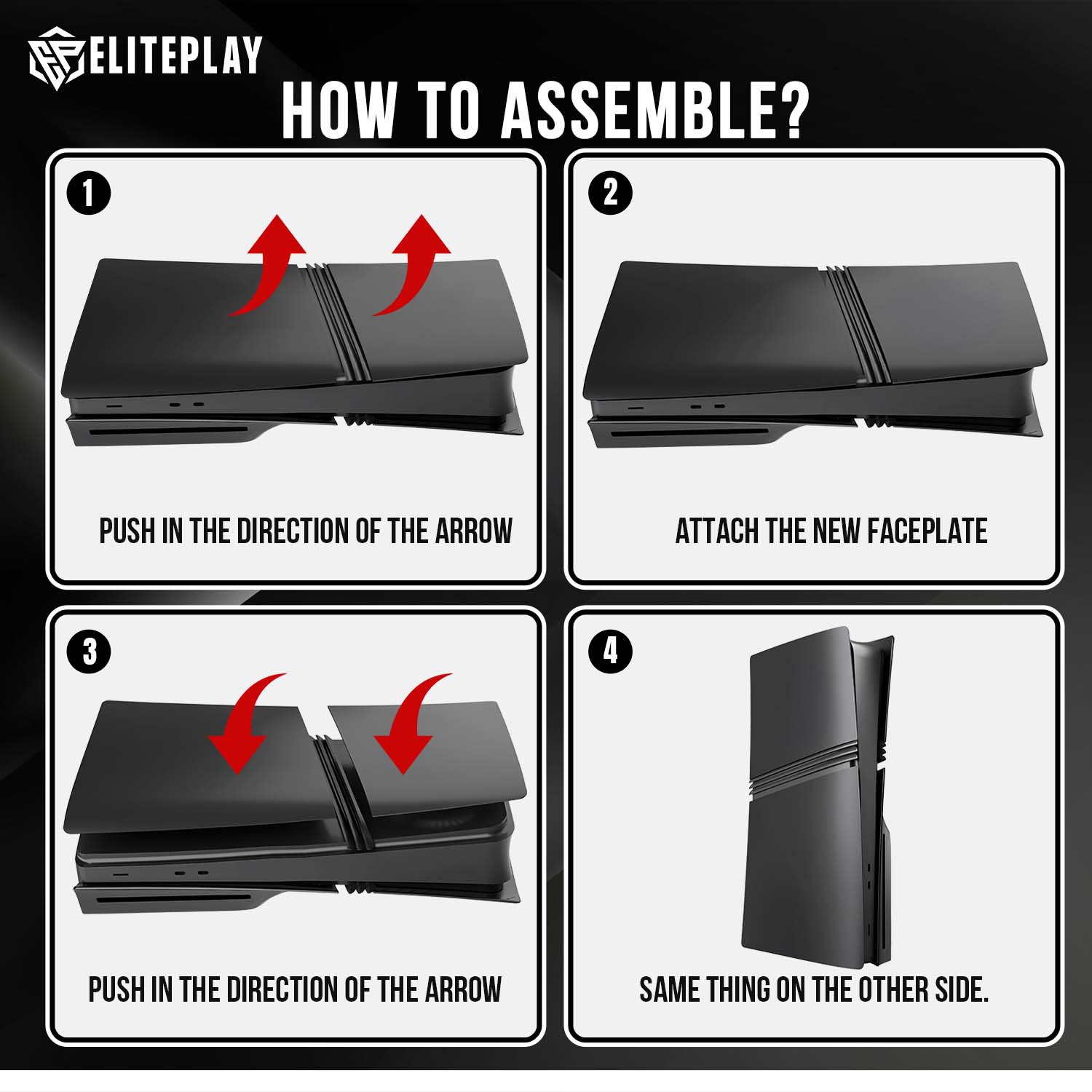 ELITEPLAY

HOW TO ASSEMBLE?

1

PUSH IN THE DIRECTION OF THE ARROW

2

ATTACH THE NEW FACEPLATE

3

PUSH IN THE DIRECTION OF THE ARROW

4

SAME THING ON THE OTHER SIDE.