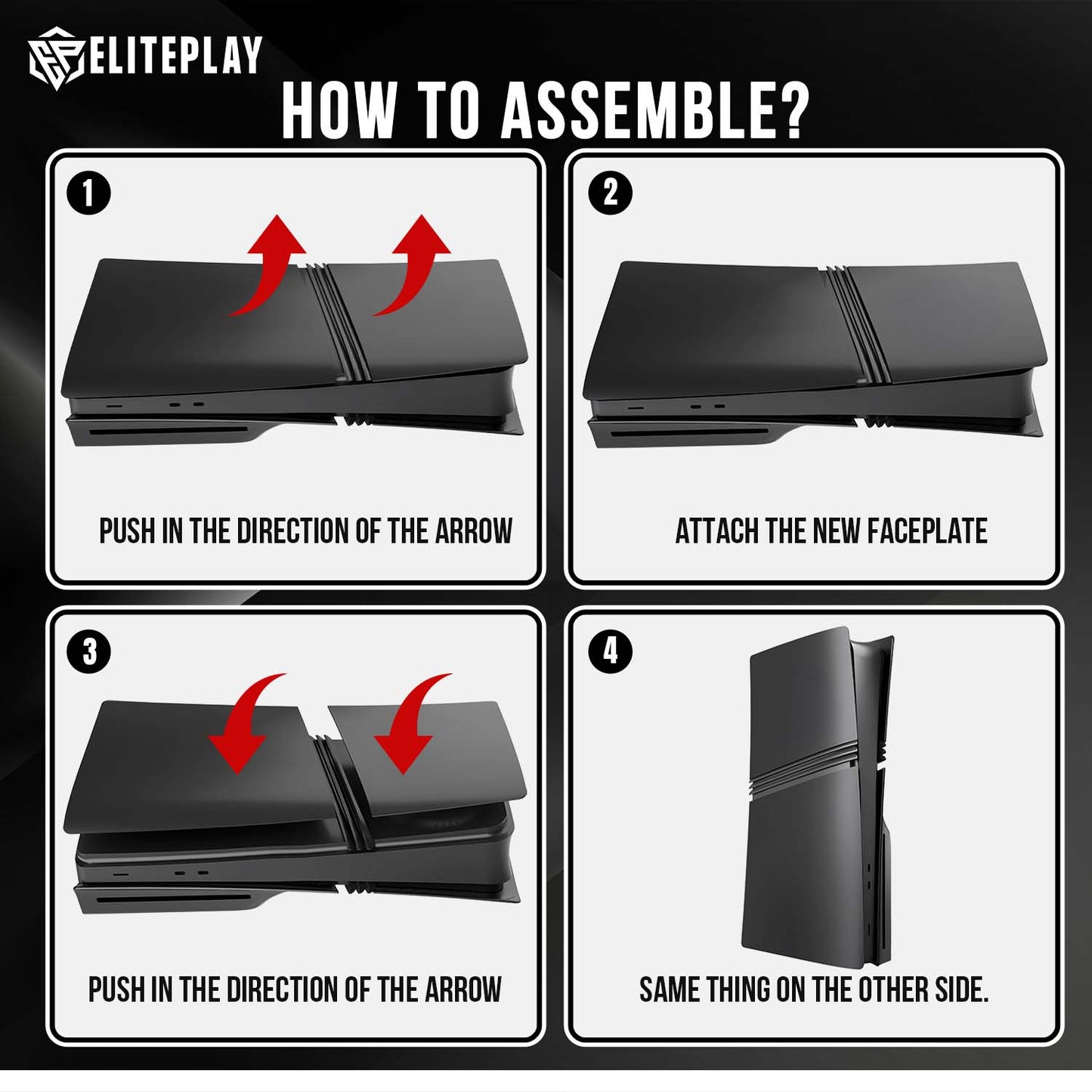 ELITEPLAY

HOW TO ASSEMBLE?

1

PUSH IN THE DIRECTION OF THE ARROW

2

ATTACH THE NEW FACEPLATE

3

PUSH IN THE DIRECTION OF THE ARROW

4

SAME THING ON THE OTHER SIDE.