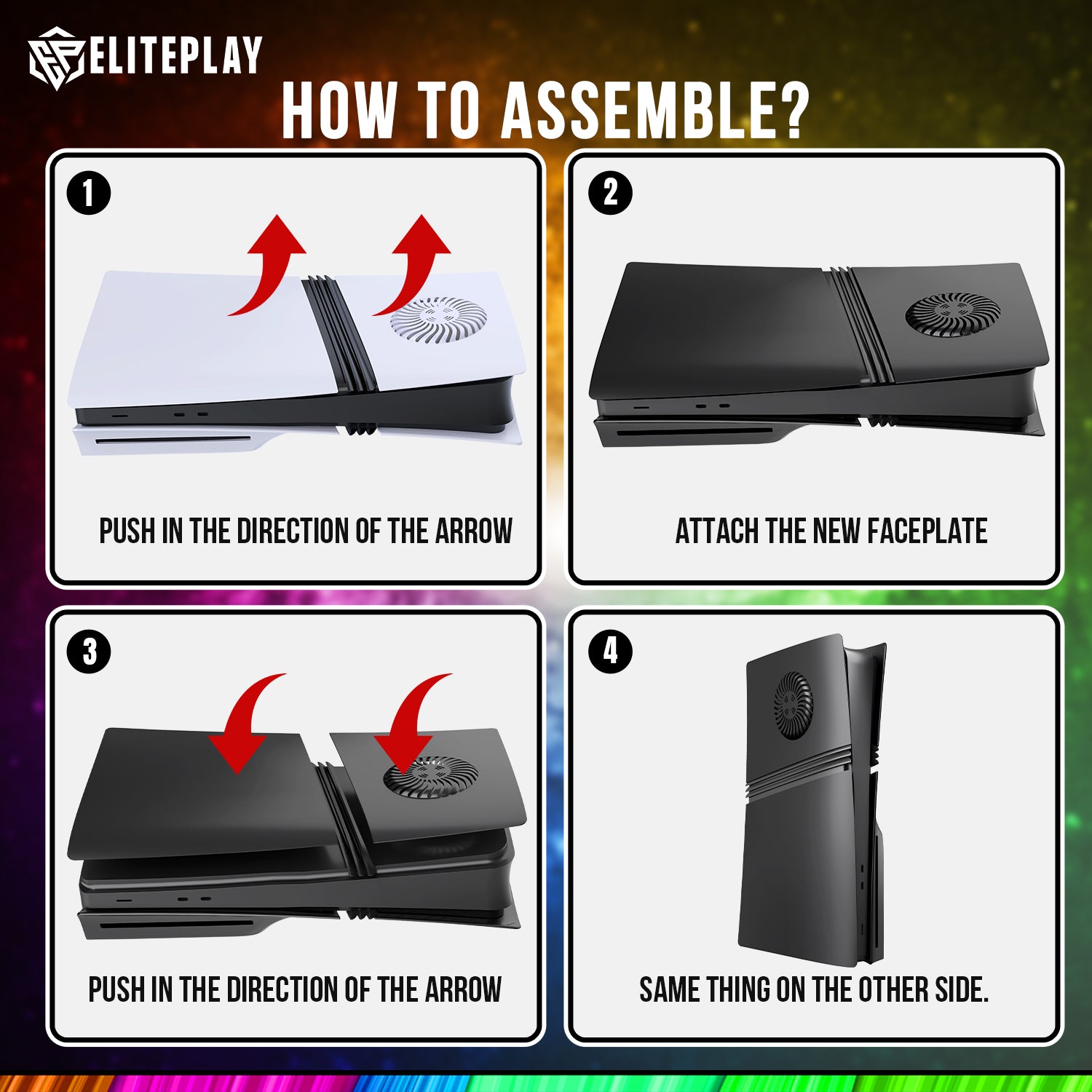 ELITEPLAY

HOW TO ASSEMBLE?

1

PUSH IN THE DIRECTION OF THE ARROW

2

ATTACH THE NEW FACEPLATE

3

PUSH IN THE DIRECTION OF THE ARROW

4

SAME THING ON THE OTHER SIDE.