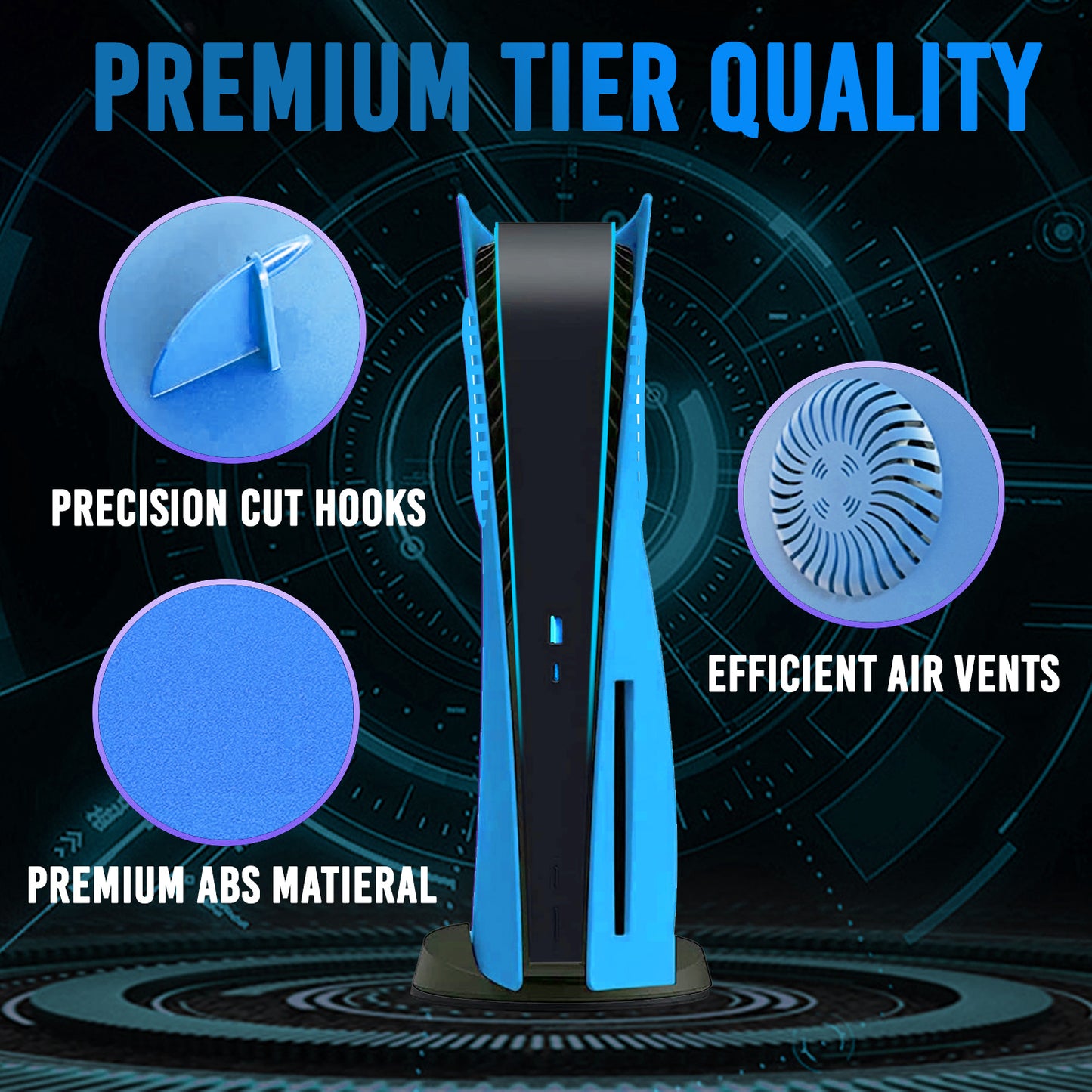 PREMIUM TIER QUALITY

PRECISION CUT HOOKS

EFFICIENT AIR VENTS

PREMIUM ABS MATIERAL