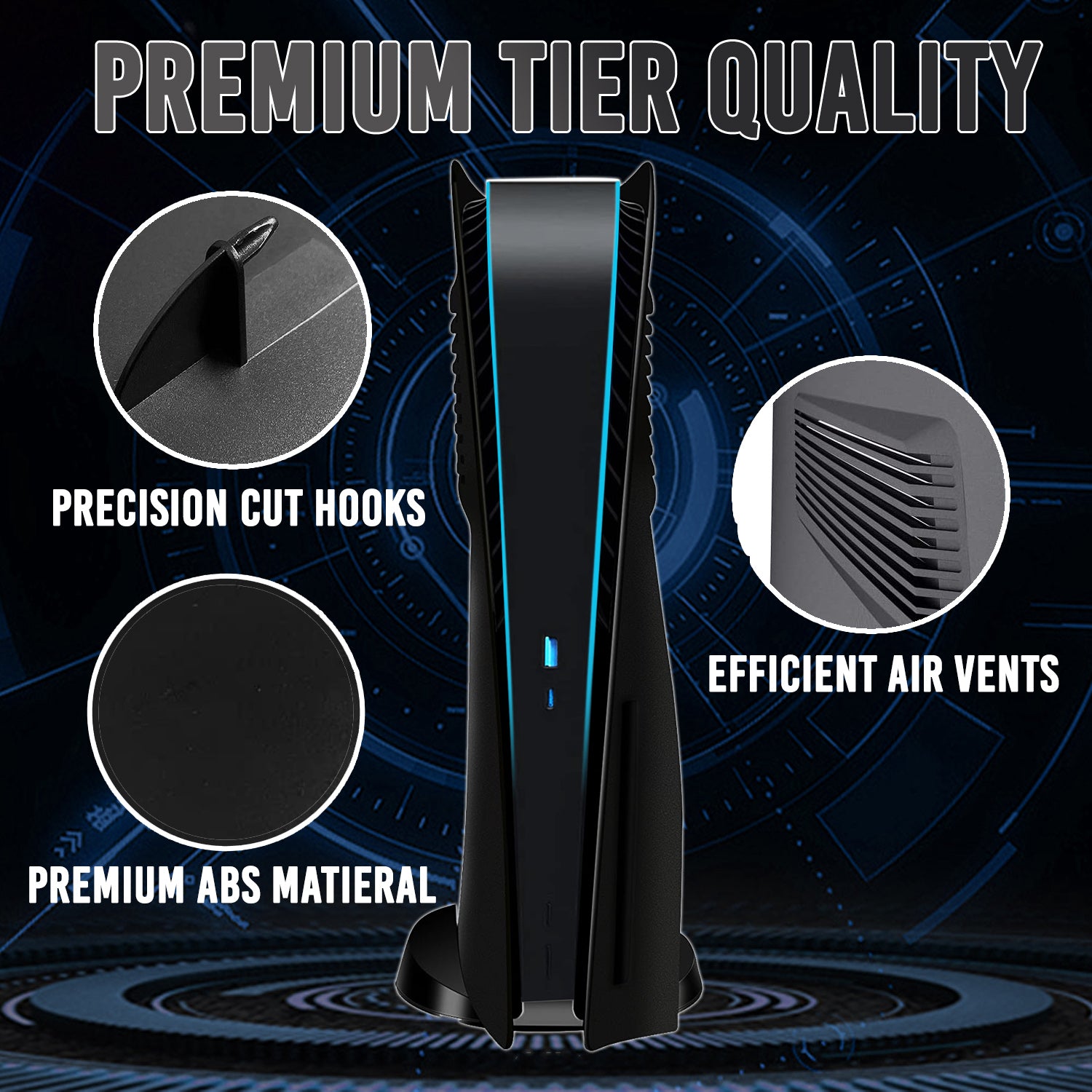 PREMIUM TIER QUALITY

PRECISION CUT HOOKS

EFFICIENT AIR VENTS

PREMIUM ABS MATIERAL