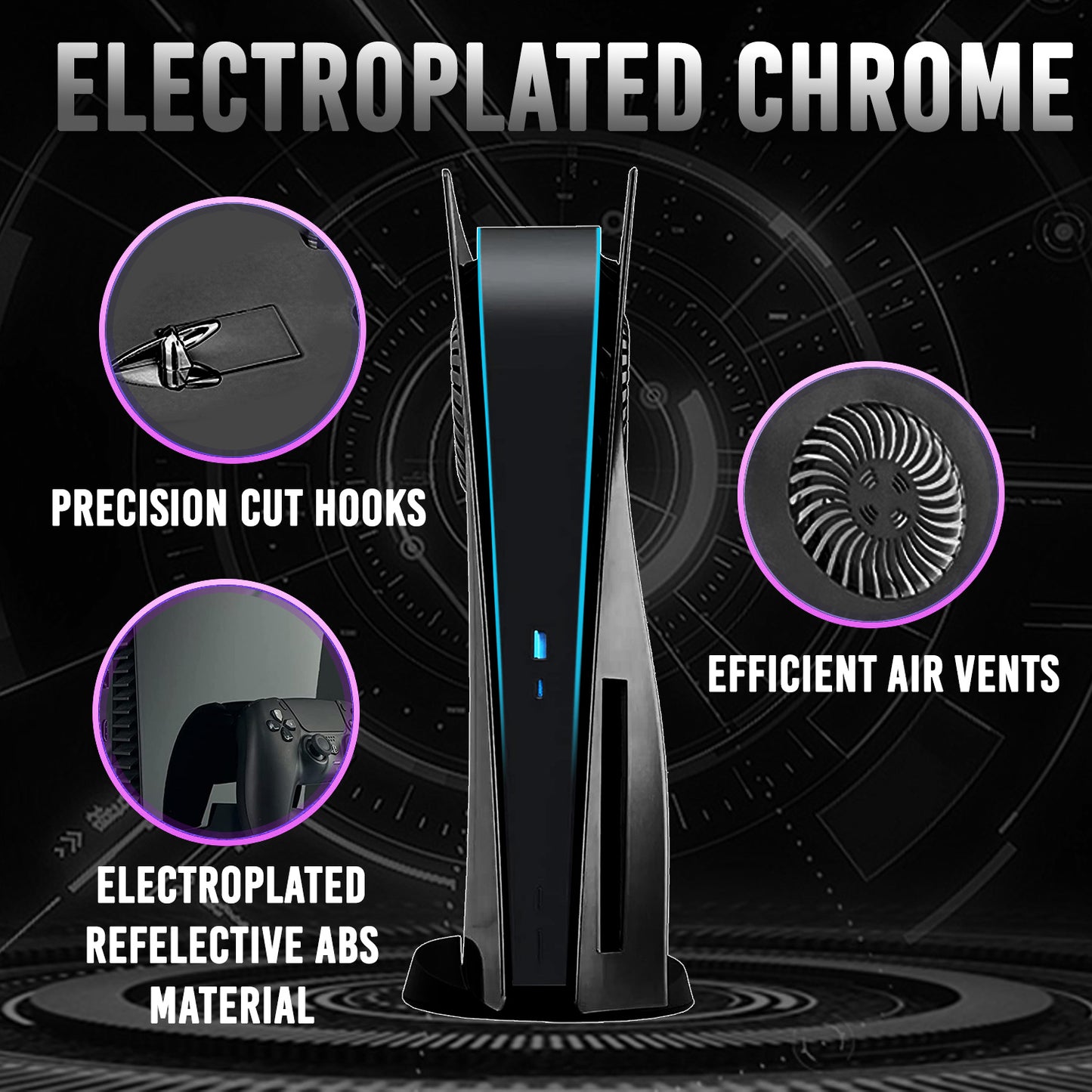 ELECTROPLATED CHROME

PRECISION CUT HOOKS

EFFICIENT AIR VENTS

ELECTROPLATED REFELECTIVE ABS MATERIAL