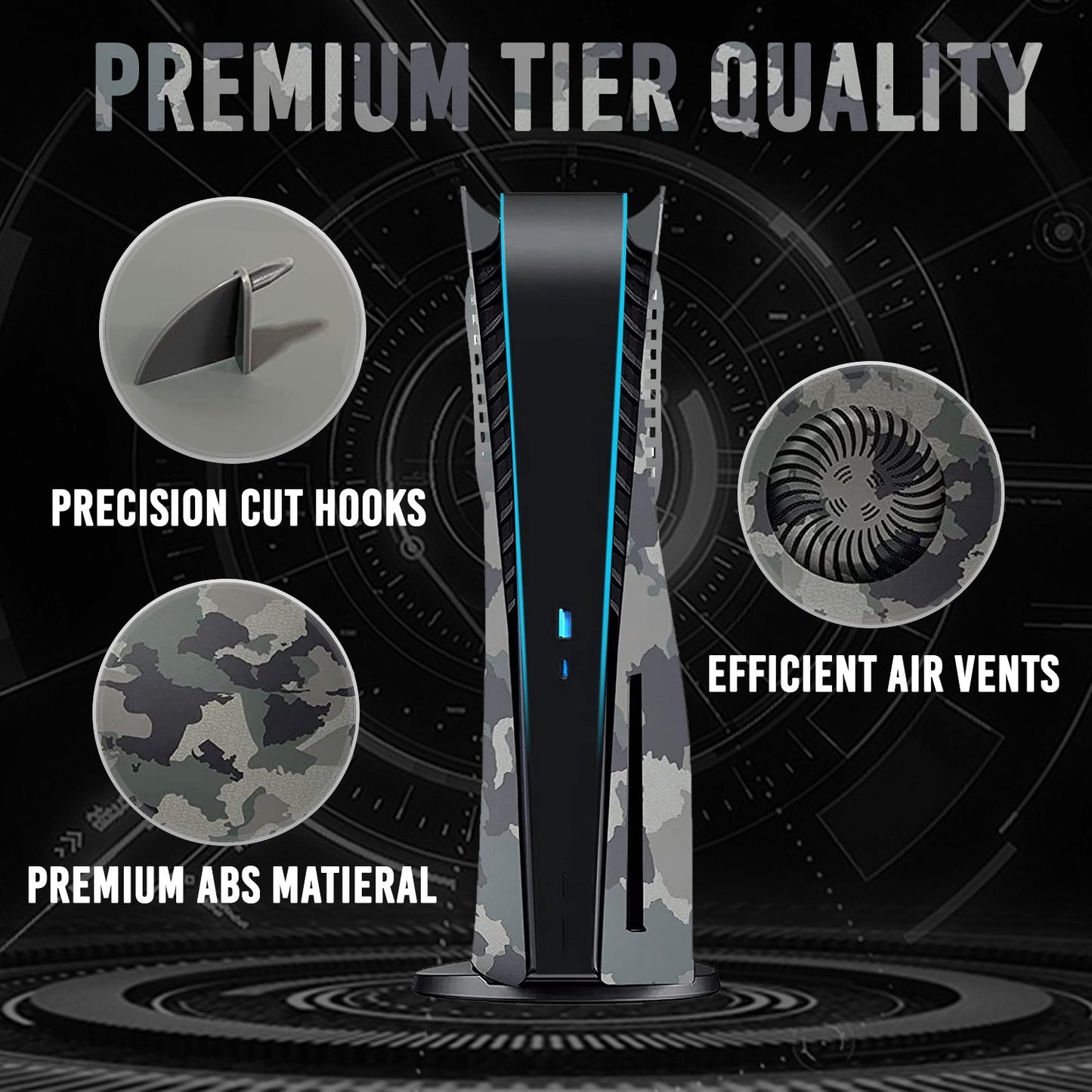 PREMIUM TIER QUALITY

PRECISION CUT HOOKS

EFFICIENT AIR VENTS

PREMIUM ABS MATIERAL