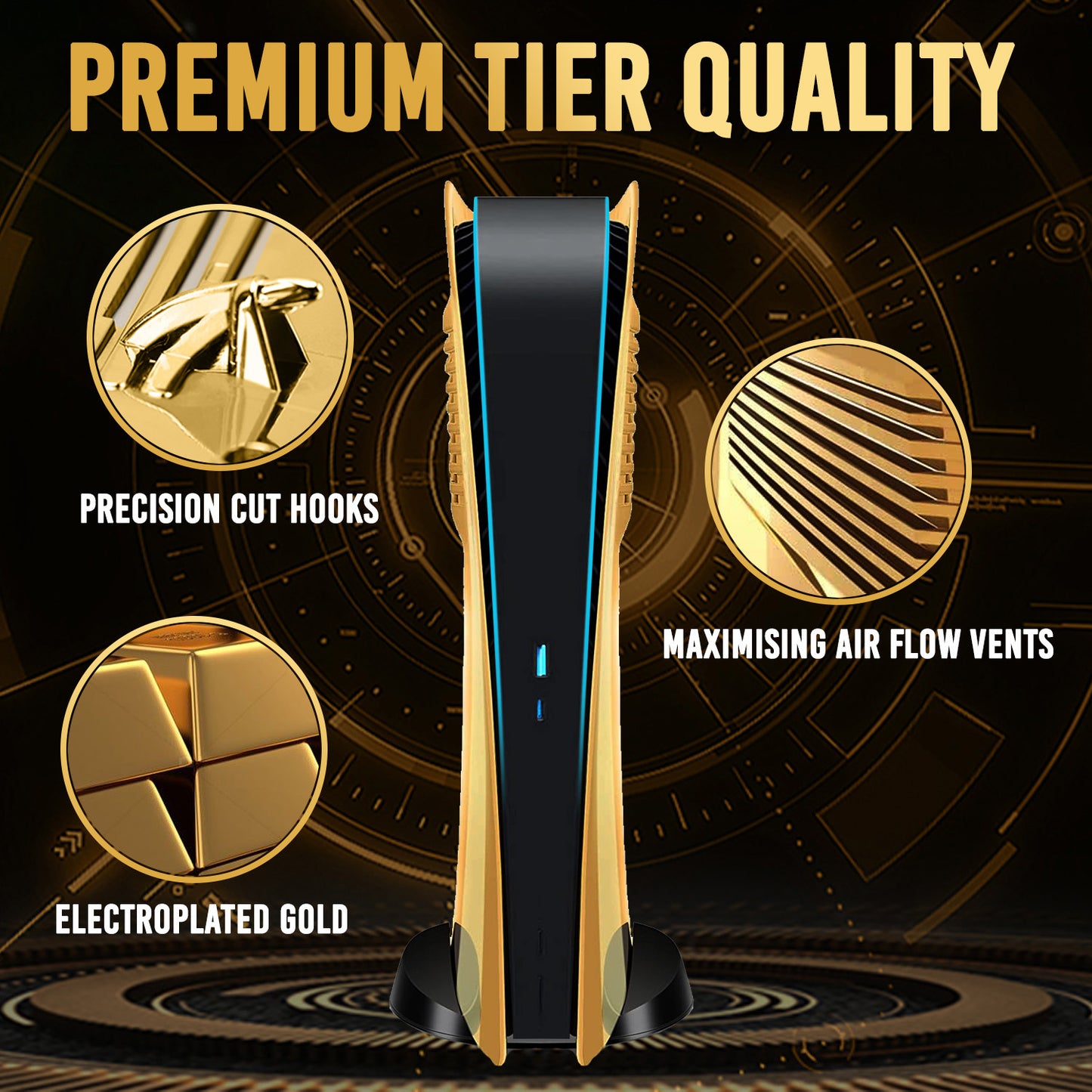 PREMIUM TIER QUALITY

PRECISION CUT HOOKS

MAXIMISING AIR FLOW VENTS

ELECTROPLATED GOLD