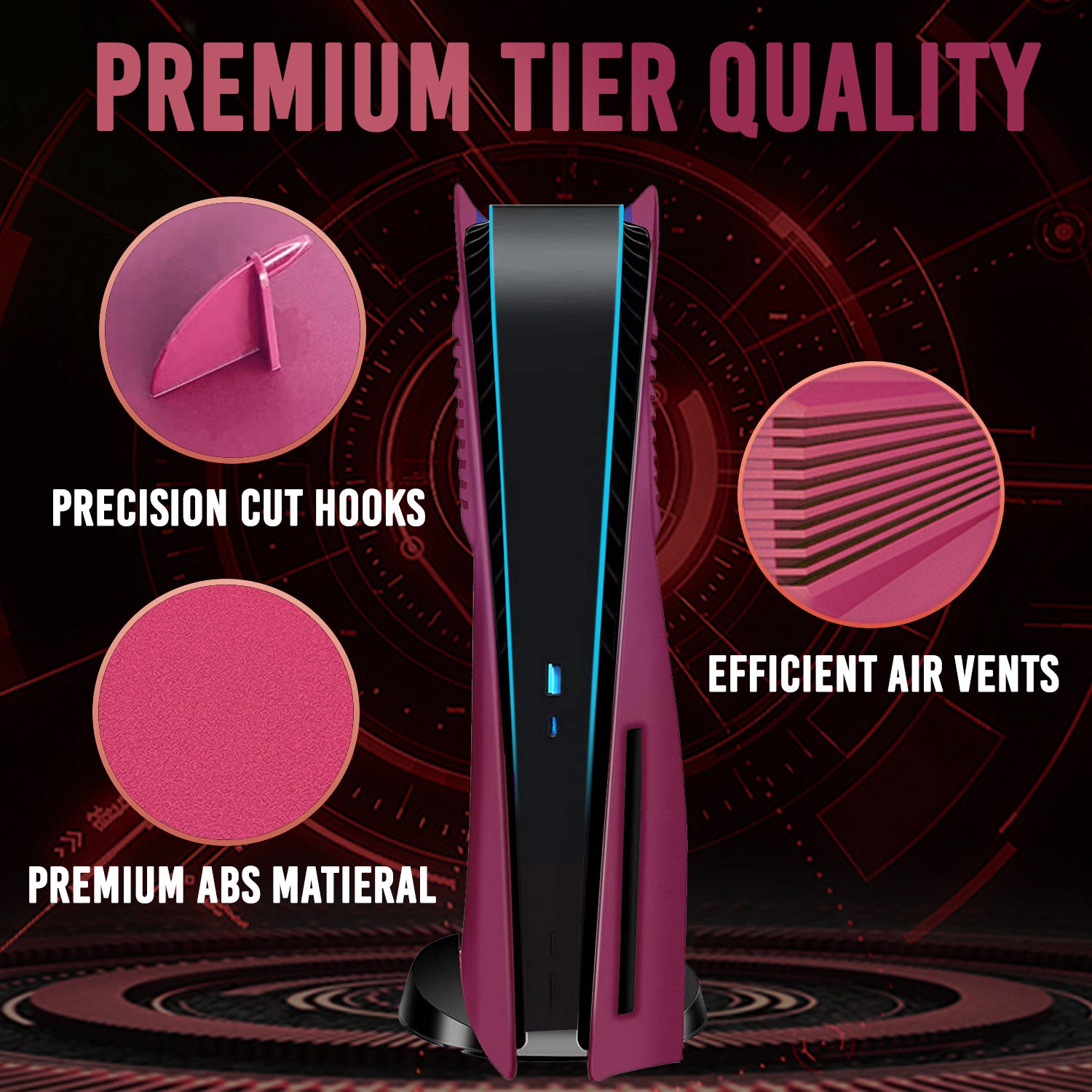 PREMIUM TIER QUALITY

PRECISION CUT HOOKS

EFFICIENT AIR VENTS

PREMIUM ABS MATIERAL