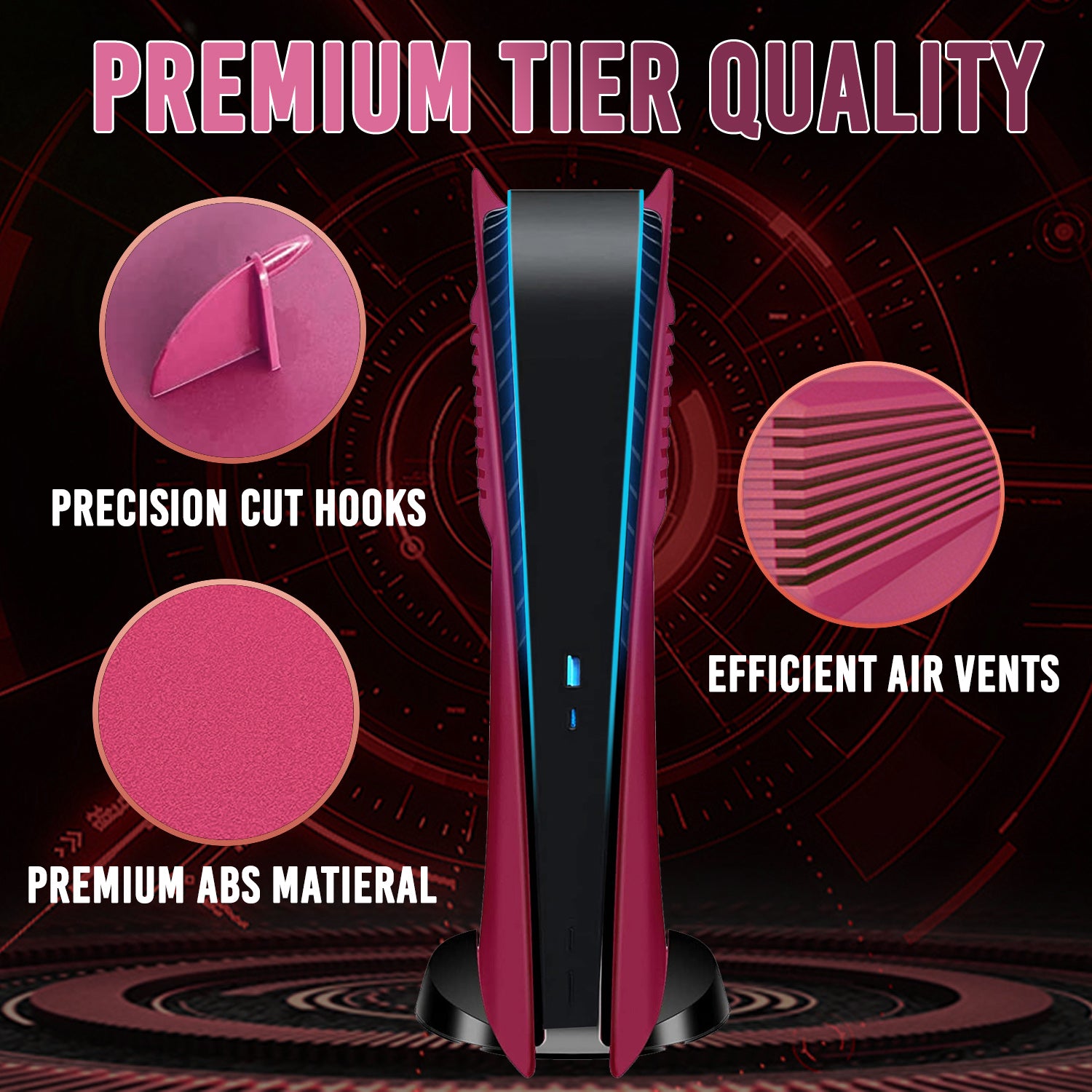 PREMIUM TIER QUALITY

PRECISION CUT HOOKS

EFFICIENT AIR VENTS

PREMIUM ABS MATIERAL