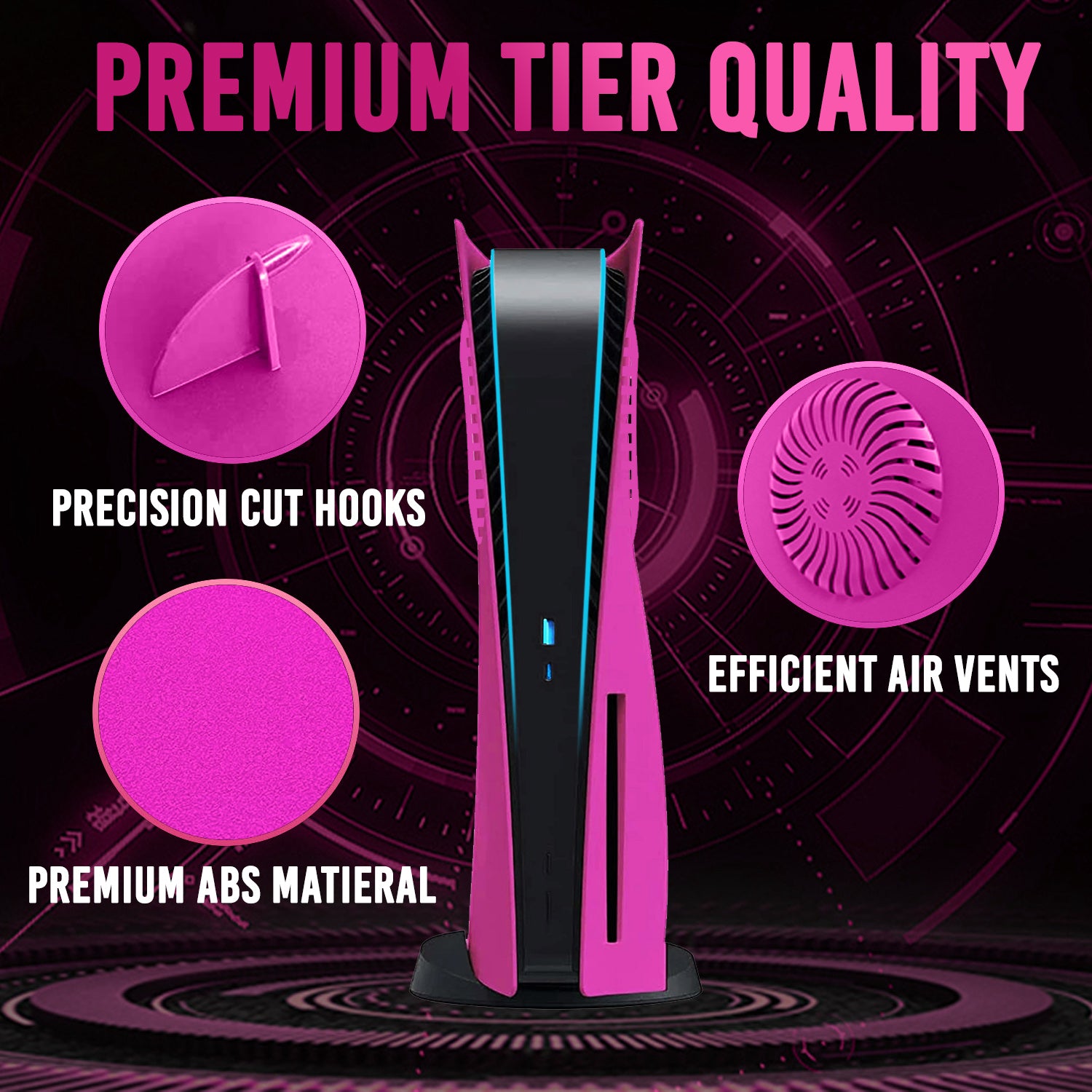 PREMIUM TIER QUALITY

PRECISION CUT HOOKS

EFFICIENT AIR VENTS

PREMIUM ABS MATIERAL