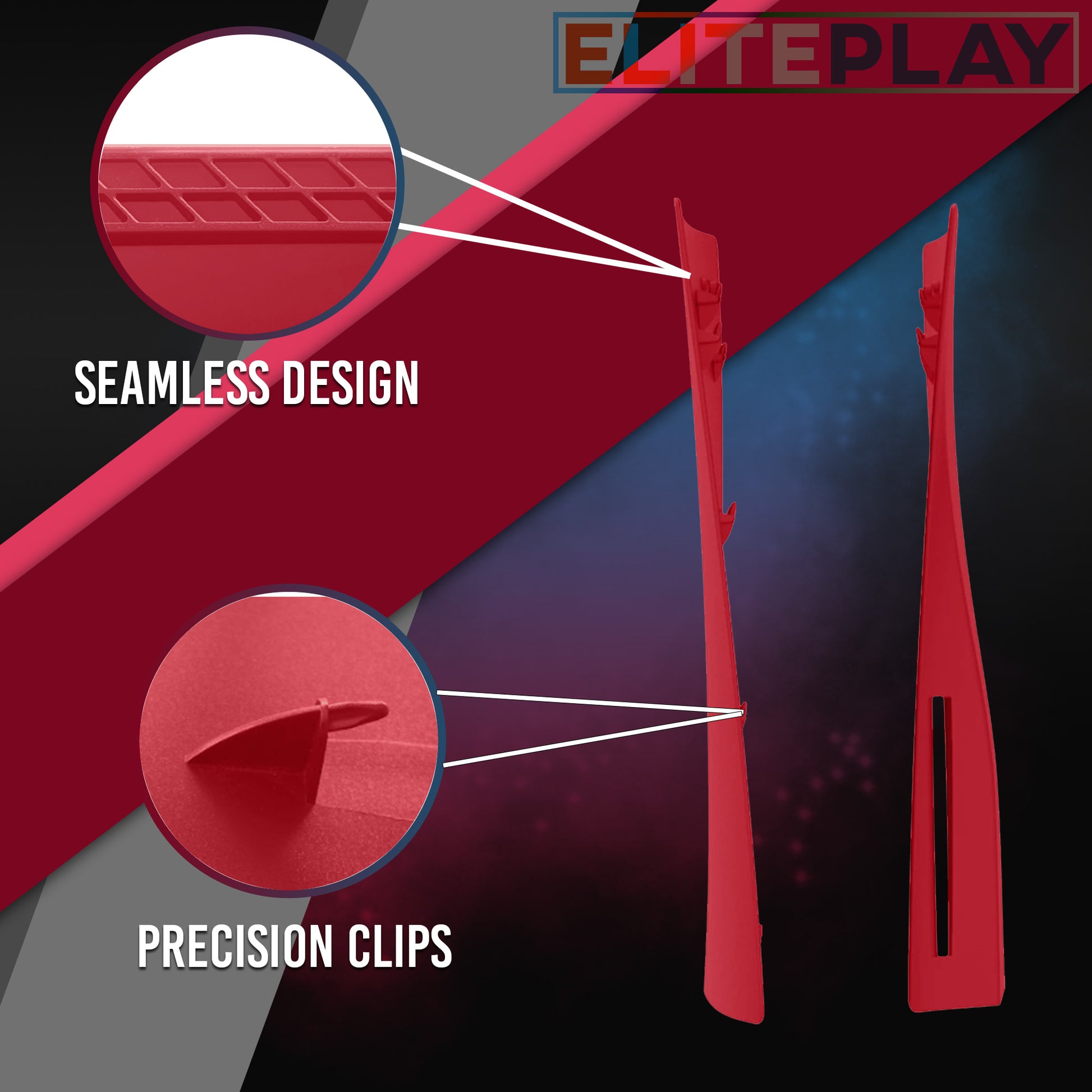 ELITEPLAY

SEAMLESS DESIGN

PRECISION CLIPS