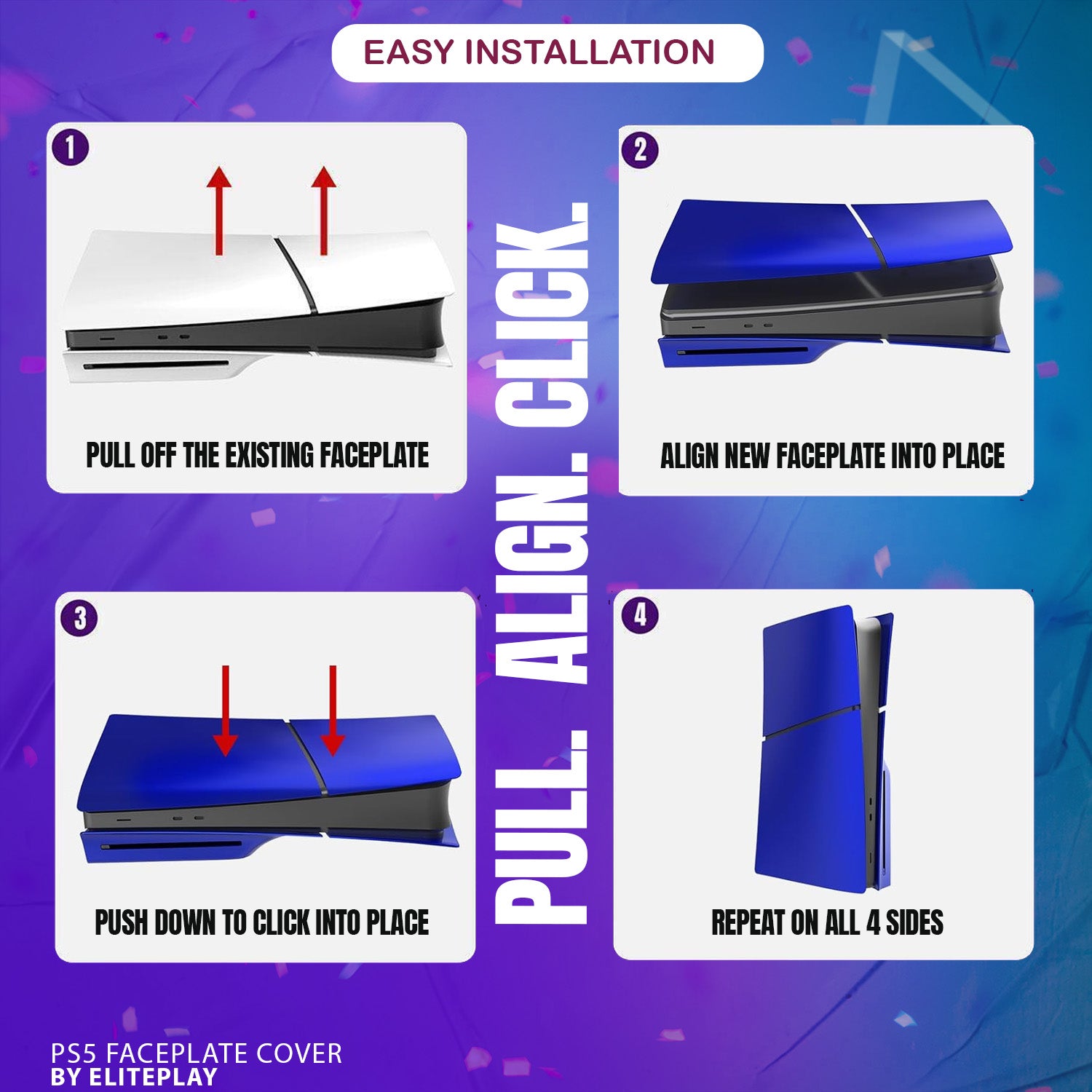 EASY INSTALLATION

1

PULL OFF THE EXISTING FACEPLATE

2

ALIGN NEW FACEPLATE INTO PLACE

PULL. ALIGN. CLICK.

3

PUSH DOWN TO CLICK INTO PLACE

4

REPEAT ON ALL 4 SIDES

PS5 FACEPLATE COVER
BY ELITEPLAY